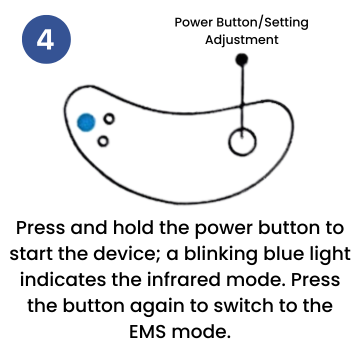 4

Power Button/Setting Adjustment

Press and hold the power button to start the device; a blinking blue light indicates the infrared mode. Press the button again to switch to the EMS mode.